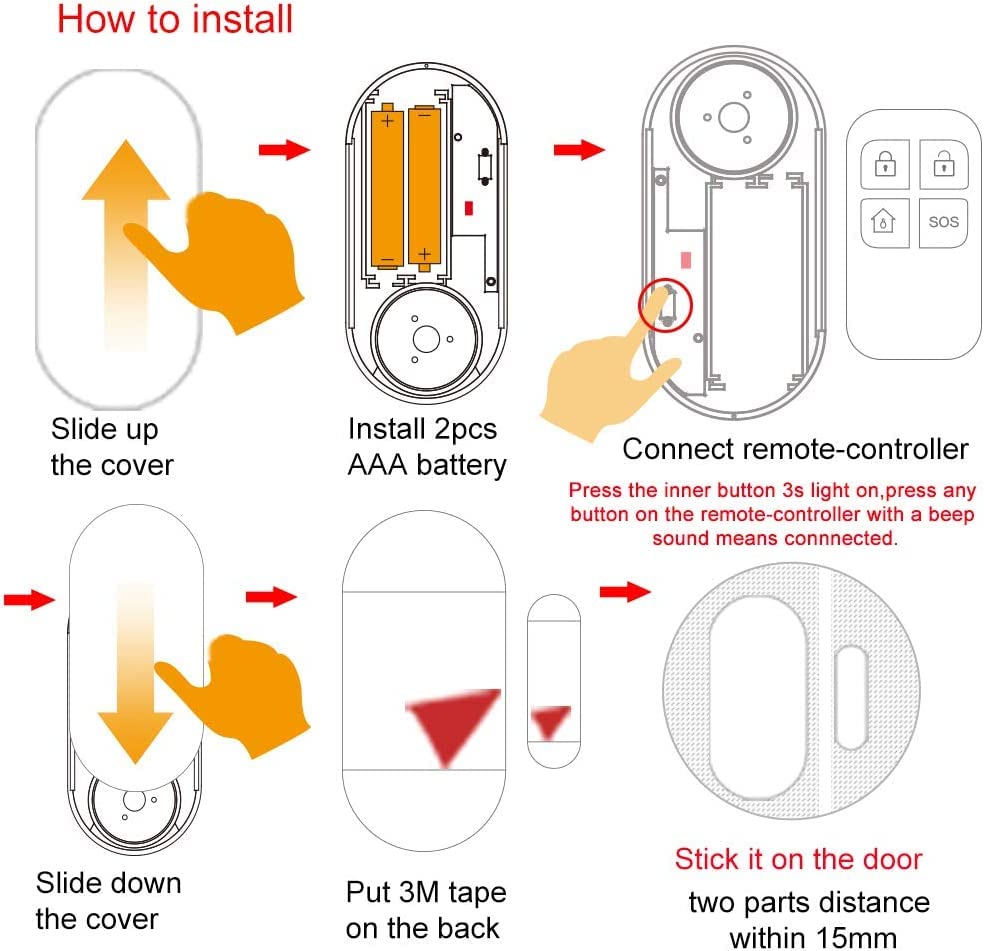 How to install

Slide up the cover

Install 2pcs AAA battery

SOS

Connect remote-controller

Press the inner button 3s light on,press any button on the remote-controller with a beep sound means connnected.

Slide down the cover

Put 3M tape on the back

Stick it on the door

two parts distance within 15mm